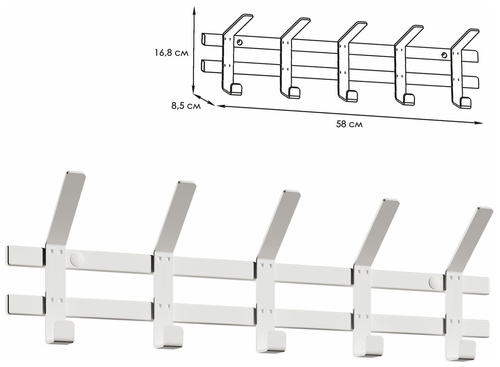 16,8 см
8,5 см
58 см